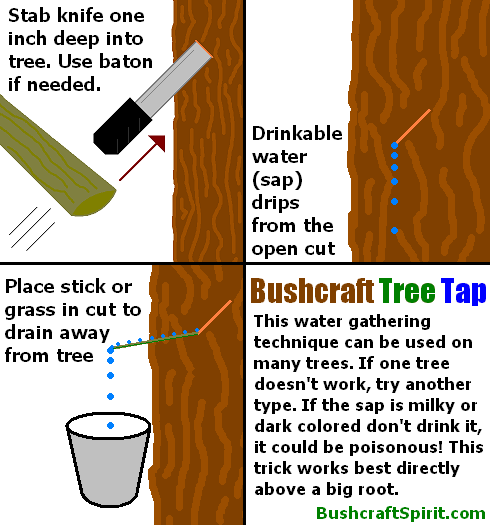 Stab knife one inch deep into tree. Use baton if needed.

Drinkable water (sap) drips from the open cut

Place stick or grass in cut to drain away from tree

Bushcraft Tree Tap

This water gathering technique can be used on many trees. If one tree doesn't work, try another type. If the sap is milky or dark colored don't drink it, it could be poisonous! This trick works best directly above a big root.

BushcraftSpirit.com